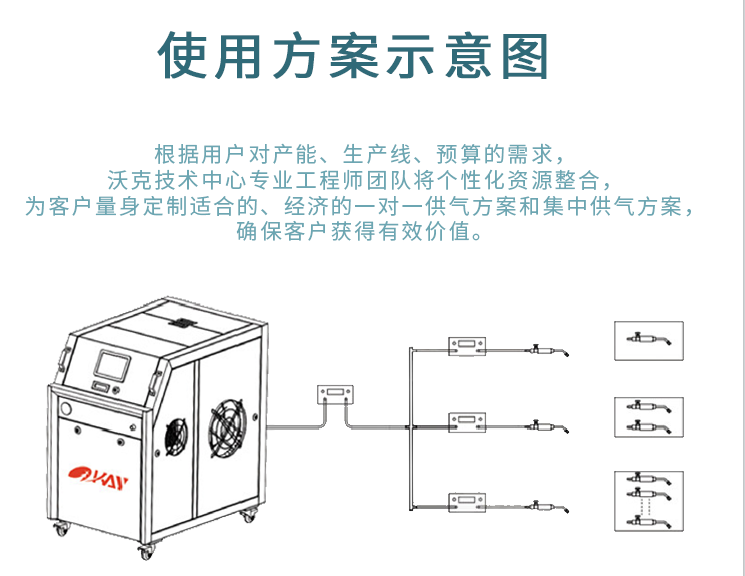 使用方案示意图

根据用户对产能、生产线、预算的需求，
沃克技术中心专业工程师团队将个性化资源整合，
为客户量身定制适合的、经济的一对一供气方案和集中供气方案，
确保客户获得有效价值。

OKAY