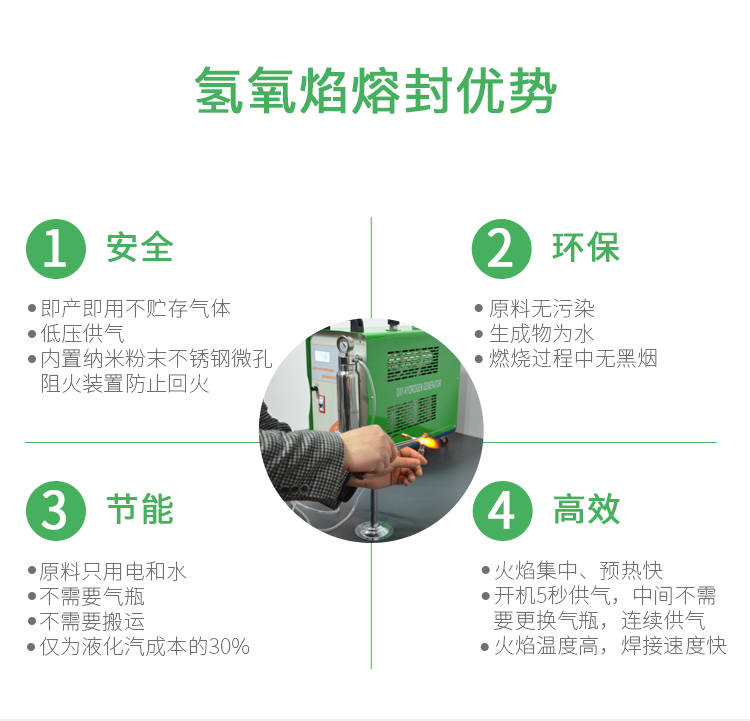 氢氧焰熔封优势

1 安全

• 即产即用不贮存气体
• 低压供气
• 内置纳米粉末不锈钢微孔阻火装置防止回火

2 环保

• 原料无污染
• 生成物为水
• 燃烧过程中无黑烟

OXY-HYDROGEN GENERATOR

3 节能

• 原料只用电和水
• 不需要气瓶
• 不需要搬运
• 仅为液化汽成本的30%

4 高效

• 火焰集中、预热快
• 开机5秒供气，中间不需要更换气瓶，连续供气
• 火焰温度高，焊接速度快